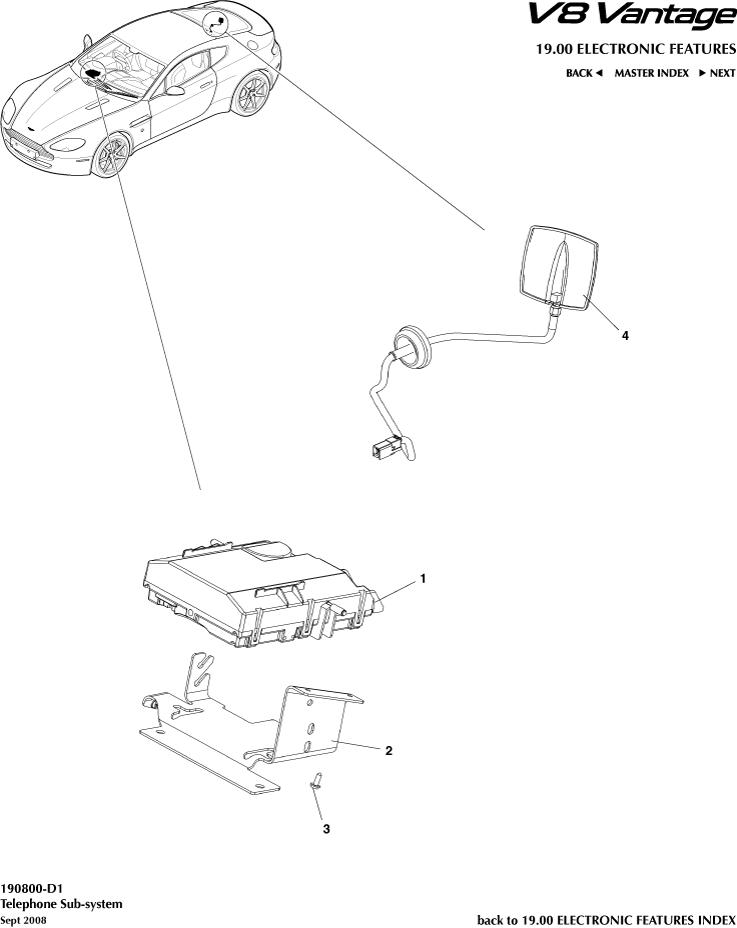 V8 Vantage

19.00 ELECTRONIC FEATURES

BACK ◄ MASTER INDEX ► NEXT

4

1

2

3

190800-D1
Telephone Sub-system
Sept 2008

back to 19.00 ELECTRONIC FEATURES INDEX