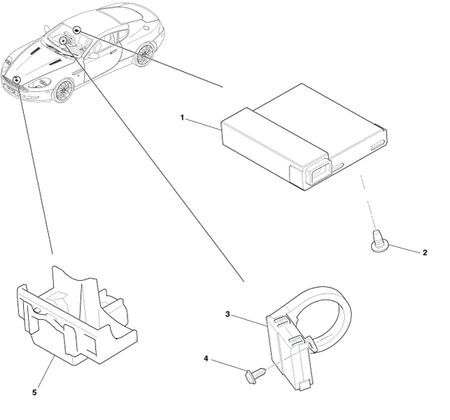 1
2
3
4
5