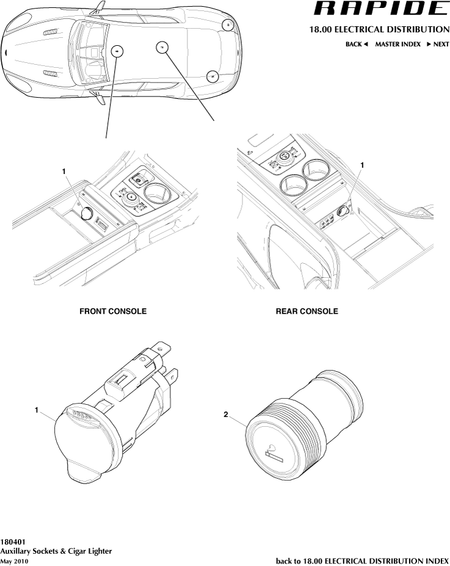 RAPIDE

18.00 ELECTRICAL DISTRIBUTION

BACK ◄ MASTER INDEX ► NEXT

1

1

FRONT CONSOLE

REAR CONSOLE

1

2

180401
Auxillary Sockets & Cigar Lighter
May 2010

back to 18.00 ELECTRICAL DISTRIBUTION INDEX