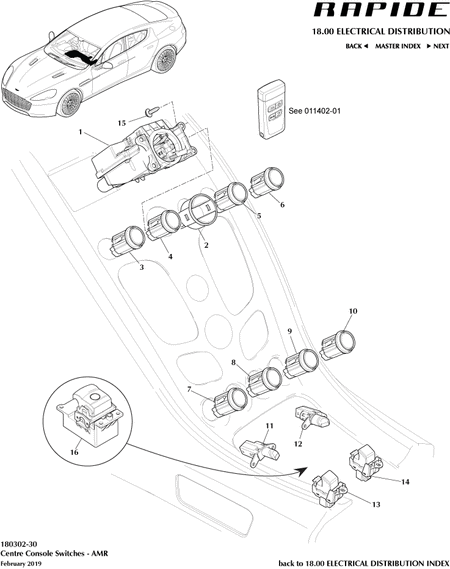 RAPIDE

18.00 ELECTRICAL DISTRIBUTION

BACK ◄ MASTER INDEX ► NEXT

See 011402-01

15

1

6

5

2

4

3

10

9

8

7

11

12

16

14

13

180302-30
Centre Console Switches - AMR
February 2019

back to 18.00 ELECTRICAL DISTRIBUTION INDEX