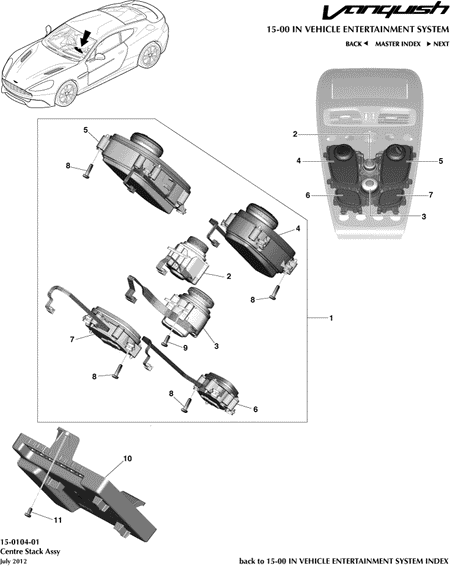 Vanquish

15-00 IN VEHICLE ENTERTAINMENT SYSTEM

BACK ◄ MASTER INDEX ► NEXT

2
4
5
6
7
3

5
8
4
2
8
1
7
9
3
8
8
6

10
11

15-0104-01
Centre Stack Assy
July 2012

back to 15-00 IN VEHICLE ENTERTAINMENT SYSTEM INDEX