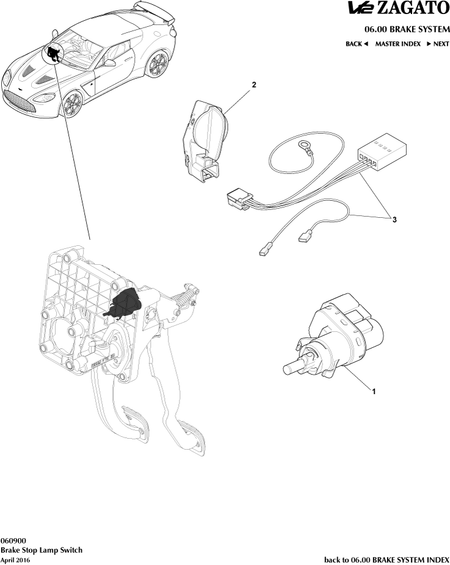 V12 ZAGATO

06.00 BRAKE SYSTEM

BACK ◄ MASTER INDEX ► NEXT

2

3

1

060900
Brake Stop Lamp Switch
April 2016

back to 06.00 BRAKE SYSTEM INDEX