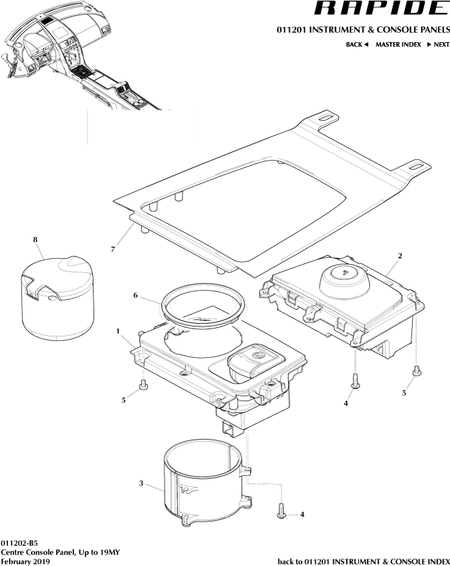 RAPIDE

011201 INSTRUMENT & CONSOLE PANELS

BACK ◄ MASTER INDEX ► NEXT

8

7

2

6

1

5

4

5

3

4

011202-B5
Centre Console Panel, Up to 19MY
February 2019

back to 011201 INSTRUMENT & CONSOLE INDEX