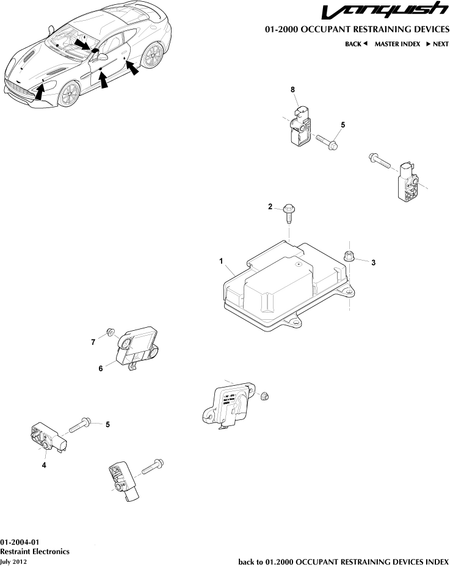 Vanquish

01-2000 OCCUPANT RESTRAINING DEVICES

BACK ◄ MASTER INDEX ► NEXT

8

5

2

1

3

7

6

5

4

01-2004-01
Restraint Electronics
July 2012

back to 01.2000 OCCUPANT RESTRAINING DEVICES INDEX