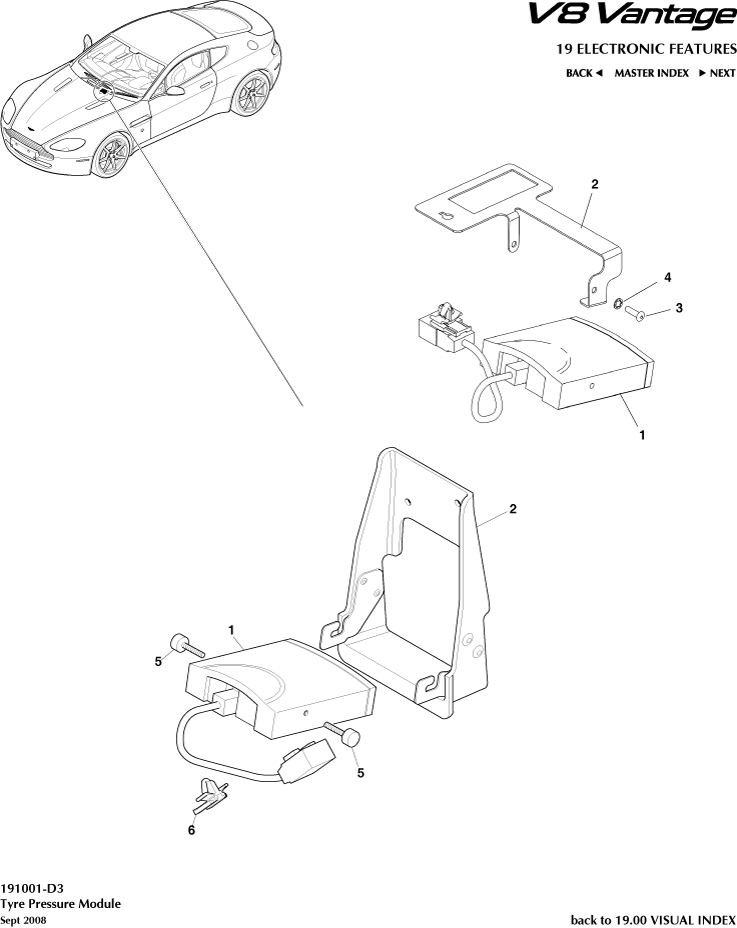 V8 Vantage
19 ELECTRONIC FEATURES
BACK ◄ MASTER INDEX ► NEXT

2
4
3
1

2

1
5
5
6

191001-D3
Tyre Pressure Module
Sept 2008

back to 19.00 VISUAL INDEX