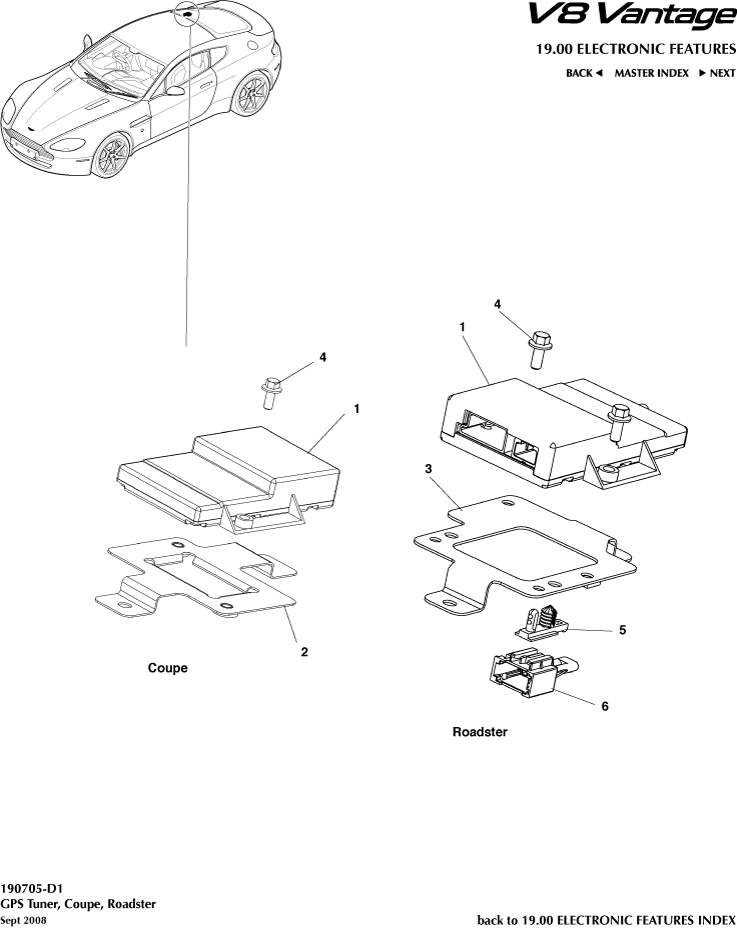 V8 Vantage

19.00 ELECTRONIC FEATURES

BACK ◄ MASTER INDEX ► NEXT

4

1

4

1

3

2

Coupe

5

6

Roadster

190705-D1
GPS Tuner, Coupe, Roadster
Sept 2008

back to 19.00 ELECTRONIC FEATURES INDEX