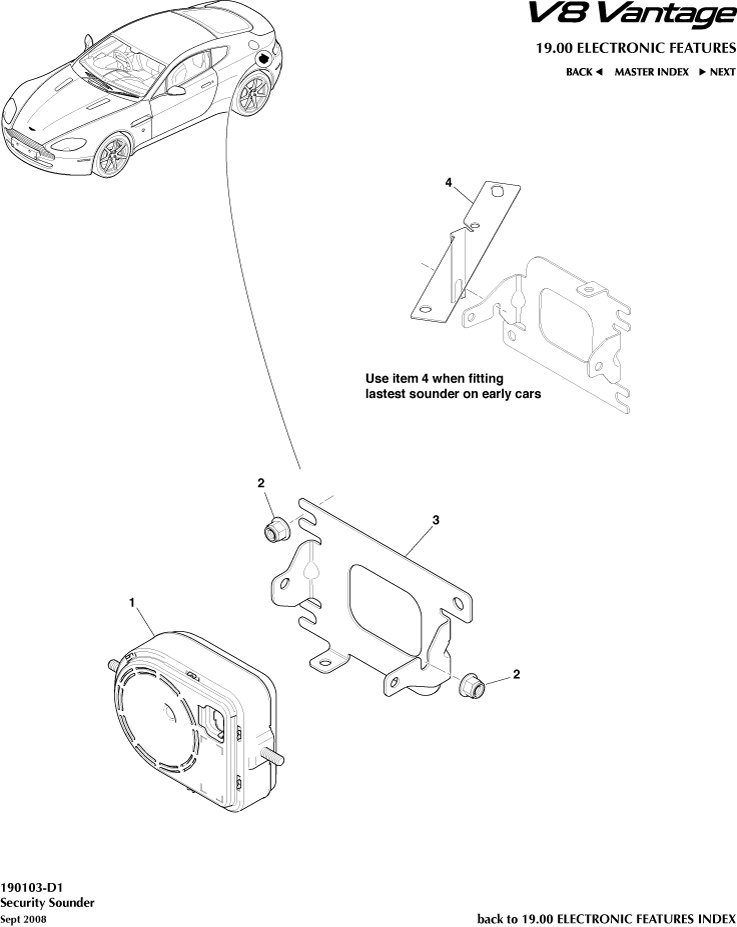 V8 Vantage

19.00 ELECTRONIC FEATURES

BACK ◄ MASTER INDEX ► NEXT

4

Use item 4 when fitting lastest sounder on early cars

2

3

1

2

190103-D1
Security Sounder
Sept 2008

back to 19.00 ELECTRONIC FEATURES INDEX