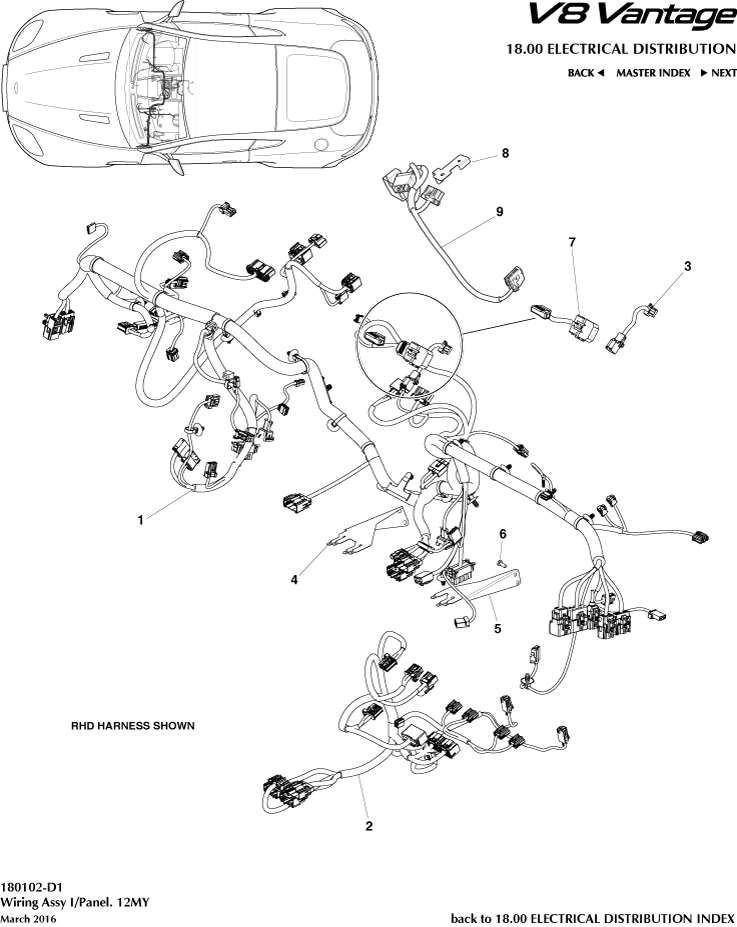 V8 Vantage

18.00 ELECTRICAL DISTRIBUTION

BACK ◄ MASTER INDEX ► NEXT

8

9

7

3

1

4

6

5

RHD HARNESS SHOWN

2

180102-D1
Wiring Assy I/Panel. 12MY
March 2016

back to 18.00 ELECTRICAL DISTRIBUTION INDEX