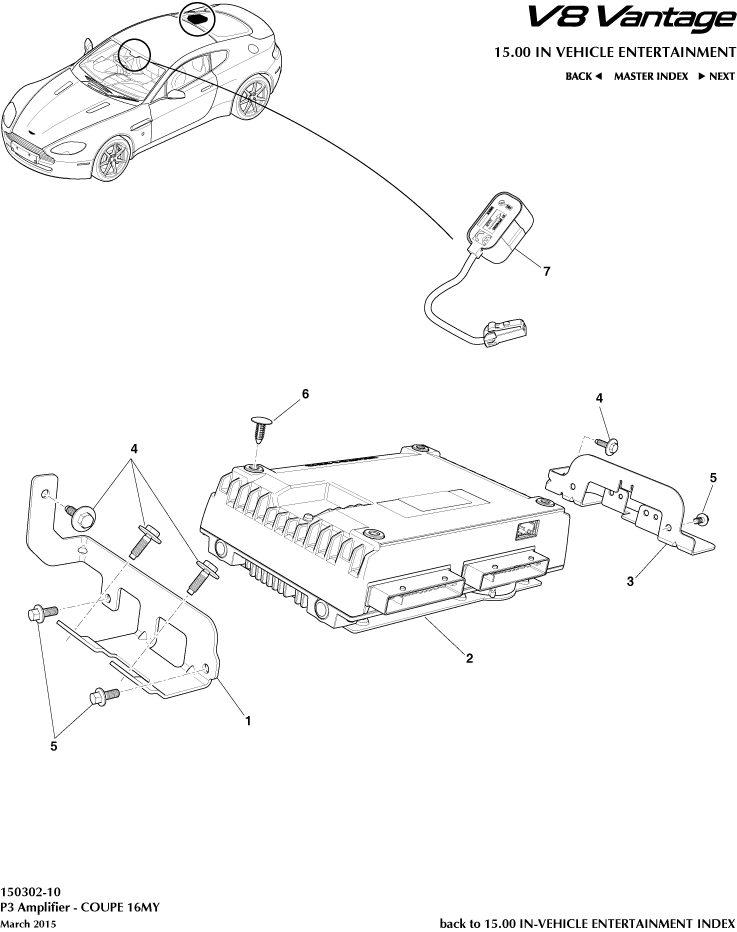 V8 Vantage

15.00 IN VEHICLE ENTERTAINMENT

BACK ◄ MASTER INDEX ► NEXT

7

6

4

4

5

3

2

1

5

150302-10
P3 Amplifier - COUPE 16MY
March 2015

back to 15.00 IN-VEHICLE ENTERTAINMENT INDEX