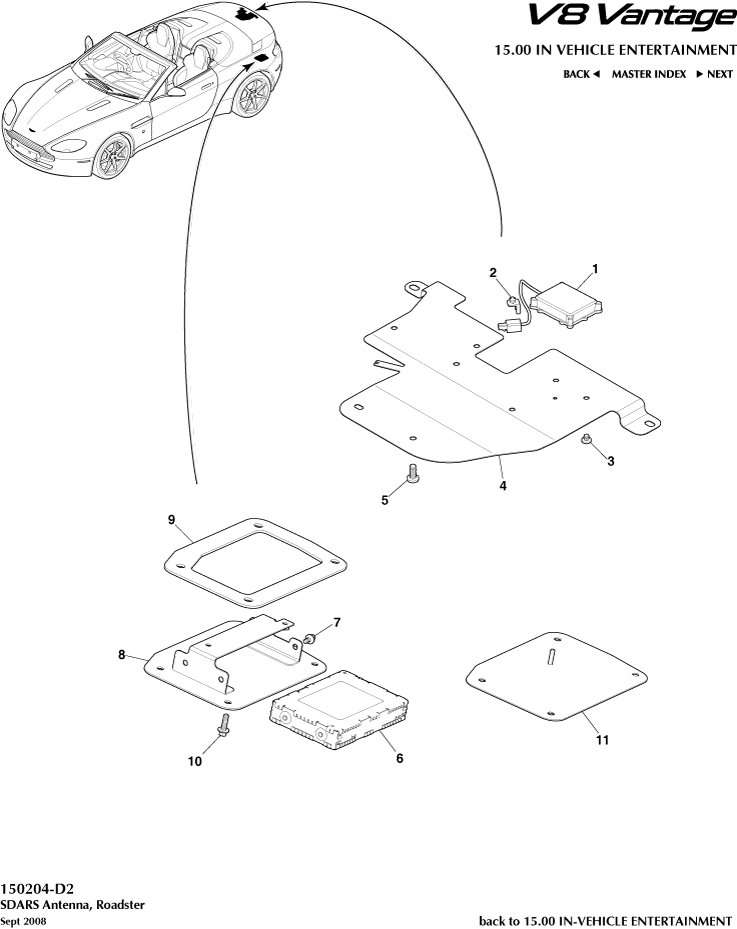 V8 Vantage

15.00 IN VEHICLE ENTERTAINMENT

BACK ◄ MASTER INDEX ► NEXT

1
2
3
4
5
9
7
8
10
6
11

150204-D2
SDARS Antenna, Roadster
Sept 2008

back to 15.00 IN-VEHICLE ENTERTAINMENT