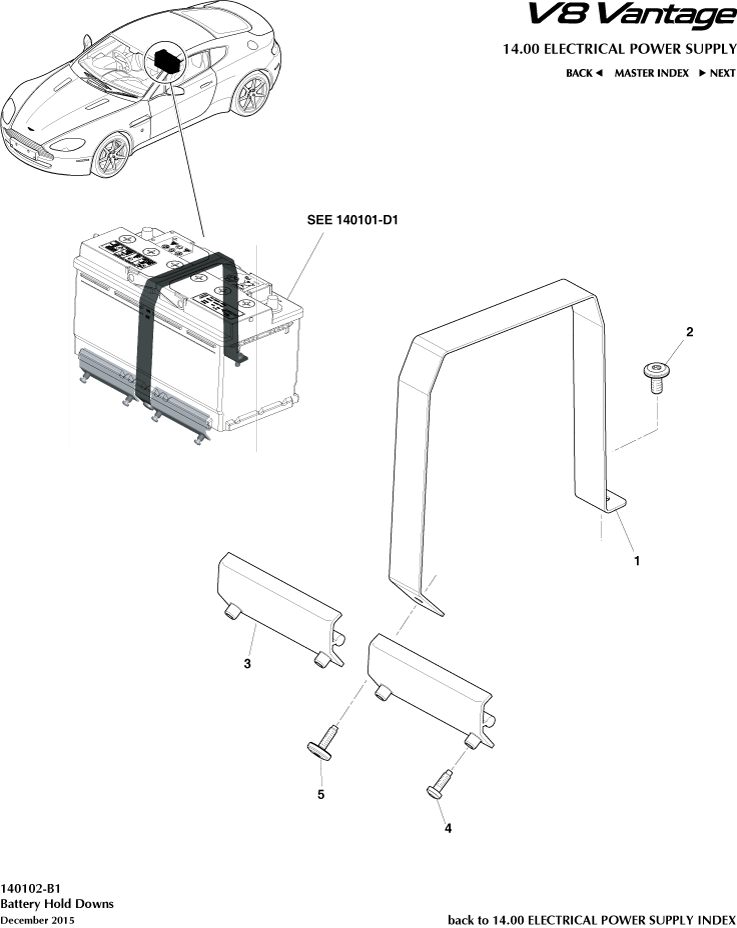 V8 Vantage

14.00 ELECTRICAL POWER SUPPLY

BACK ◄ MASTER INDEX ► NEXT

SEE 140101-D1

2

1

3

5

4

140102-B1
Battery Hold Downs
December 2015

back to 14.00 ELECTRICAL POWER SUPPLY INDEX