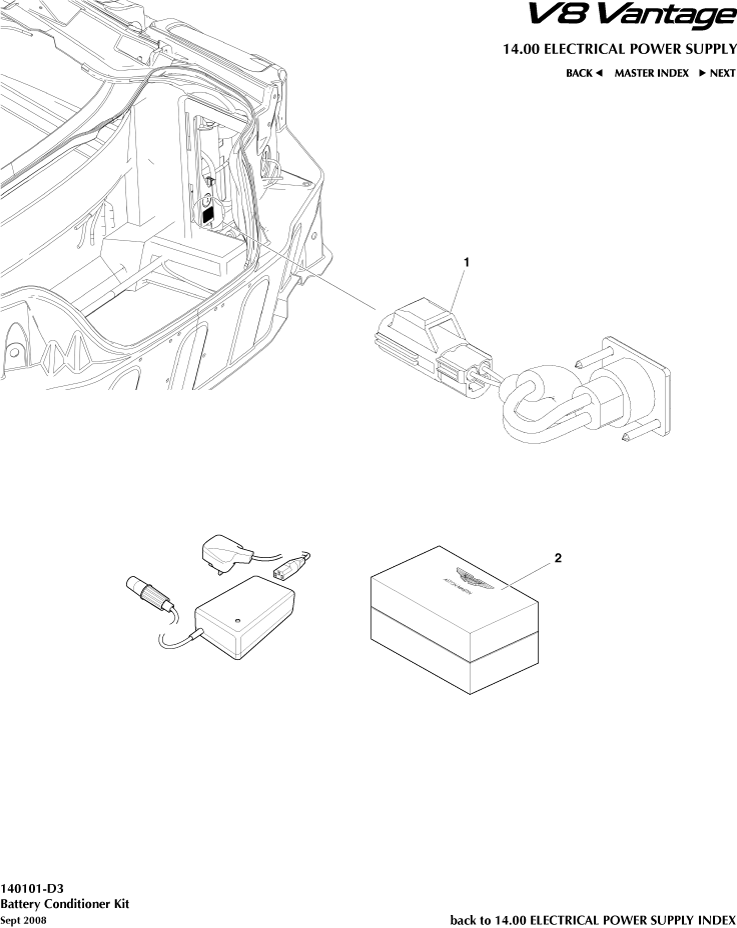 V8 Vantage

14.00 ELECTRICAL POWER SUPPLY

BACK ◄ MASTER INDEX ► NEXT

1

2

140101-D3
Battery Conditioner Kit
Sept 2008

back to 14.00 ELECTRICAL POWER SUPPLY INDEX