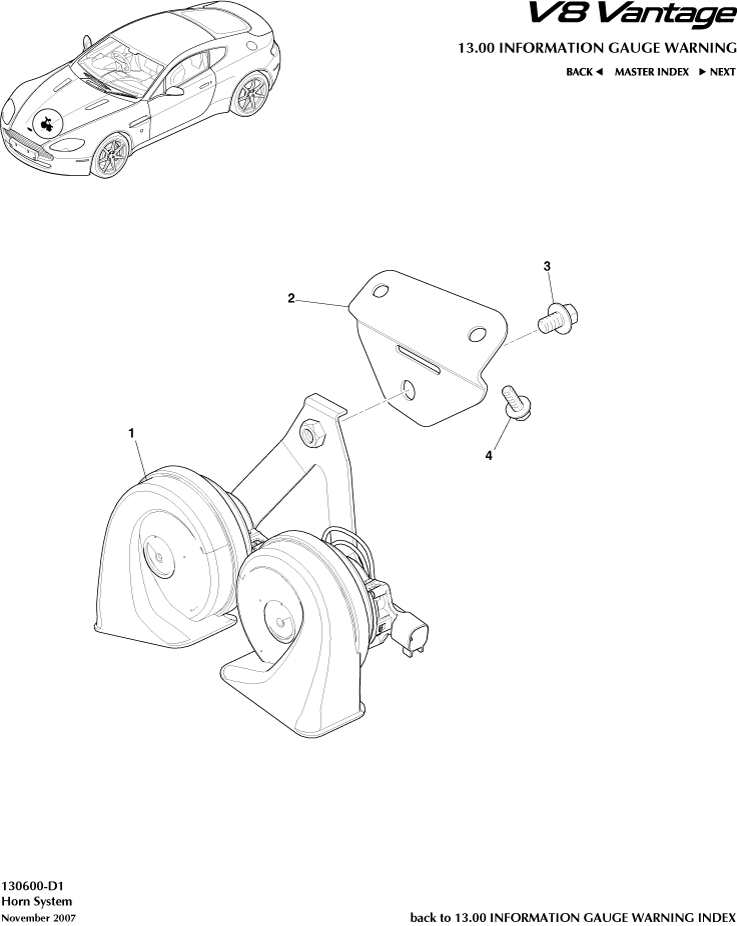 V8 Vantage

13.00 INFORMATION GAUGE WARNING

BACK ◄ MASTER INDEX ► NEXT

3

2

1

4

130600-D1
Horn System
November 2007

back to 13.00 INFORMATION GAUGE WARNING INDEX