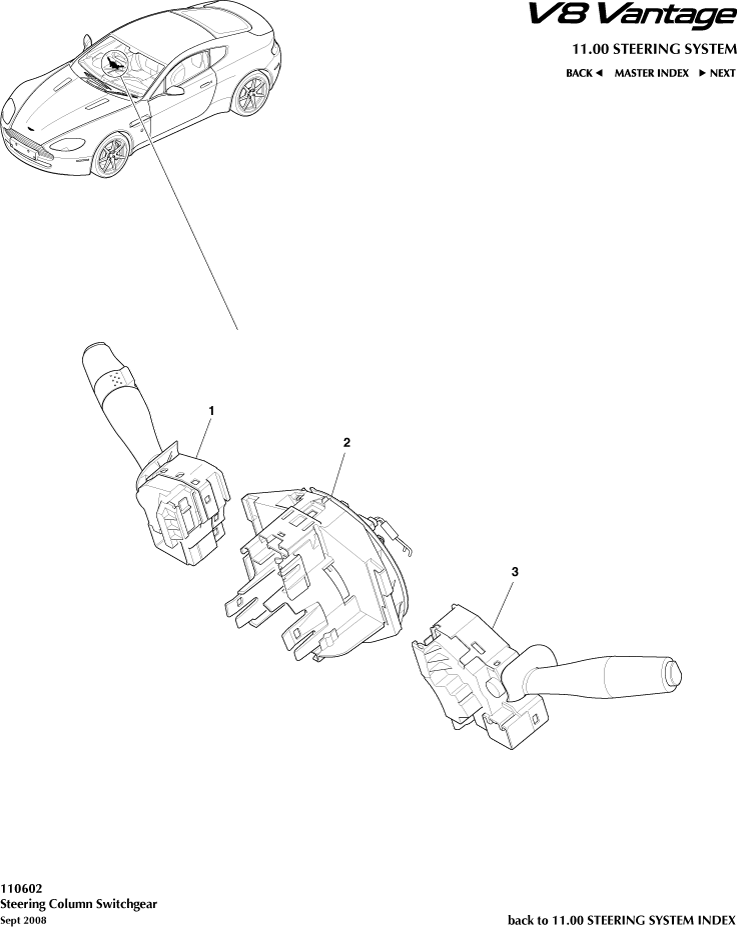 V8 Vantage

11.00 STEERING SYSTEM

BACK ◄ MASTER INDEX ► NEXT

1

2

3

110602
Steering Column Switchgear
Sept 2008

back to 11.00 STEERING SYSTEM INDEX