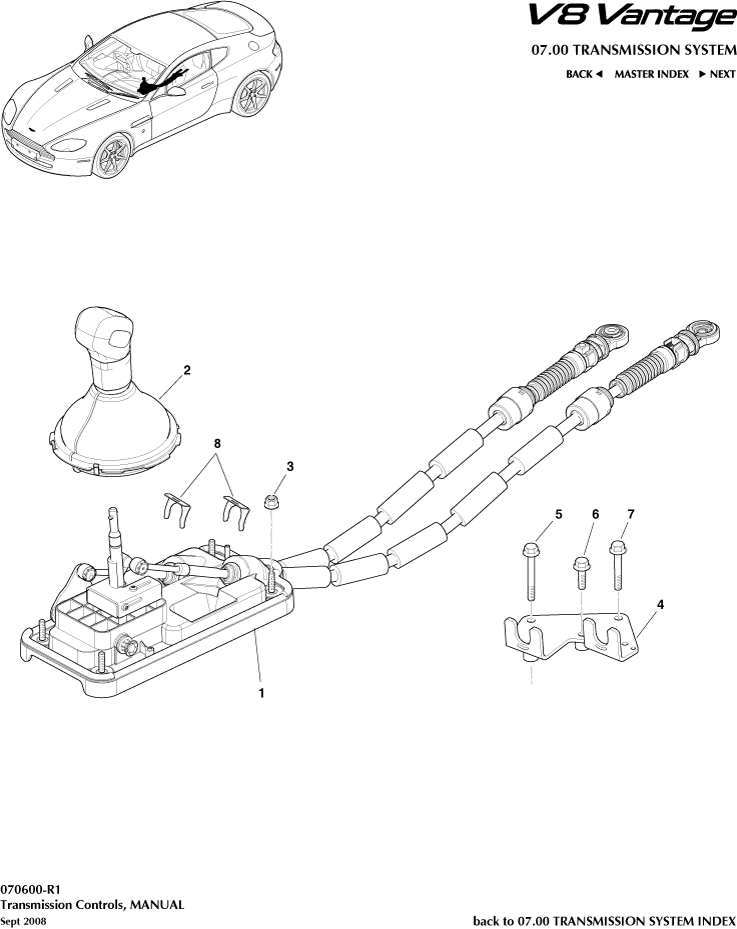 V8 Vantage

07.00 TRANSMISSION SYSTEM

BACK ◄ MASTER INDEX ► NEXT

2

8

3

5

6

7

4

1

070600-R1
Transmission Controls, MANUAL
Sept 2008

back to 07.00 TRANSMISSION SYSTEM INDEX