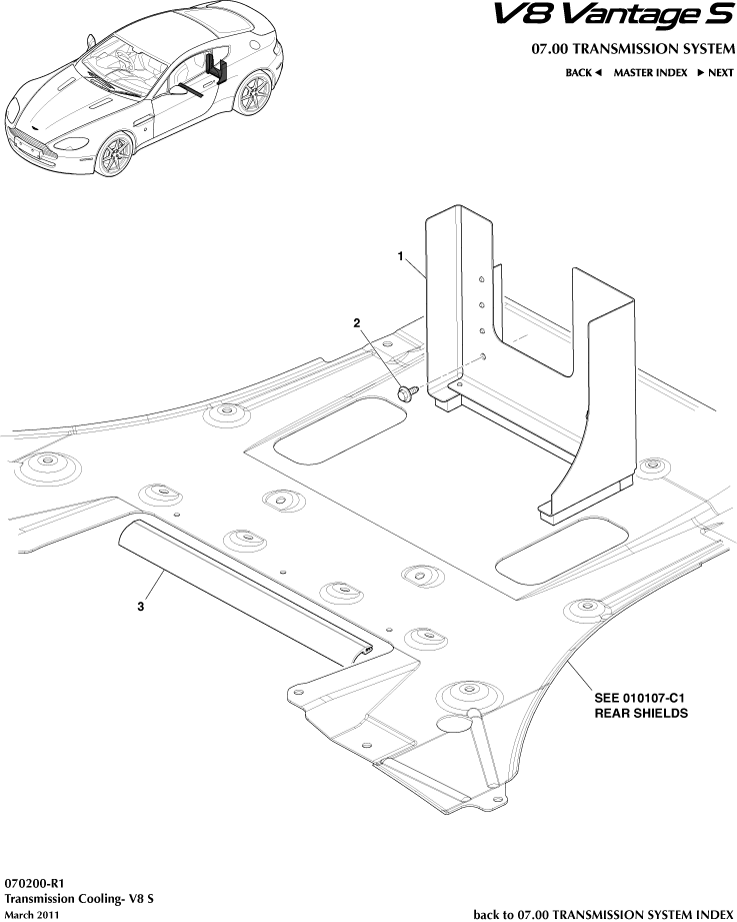 V8 Vantage S

07.00 TRANSMISSION SYSTEM

BACK ◄ MASTER INDEX ► NEXT

1

2

3

SEE 010107-C1
REAR SHIELDS

070200-R1
Transmission Cooling- V8 S
March 2011

back to 07.00 TRANSMISSION SYSTEM INDEX