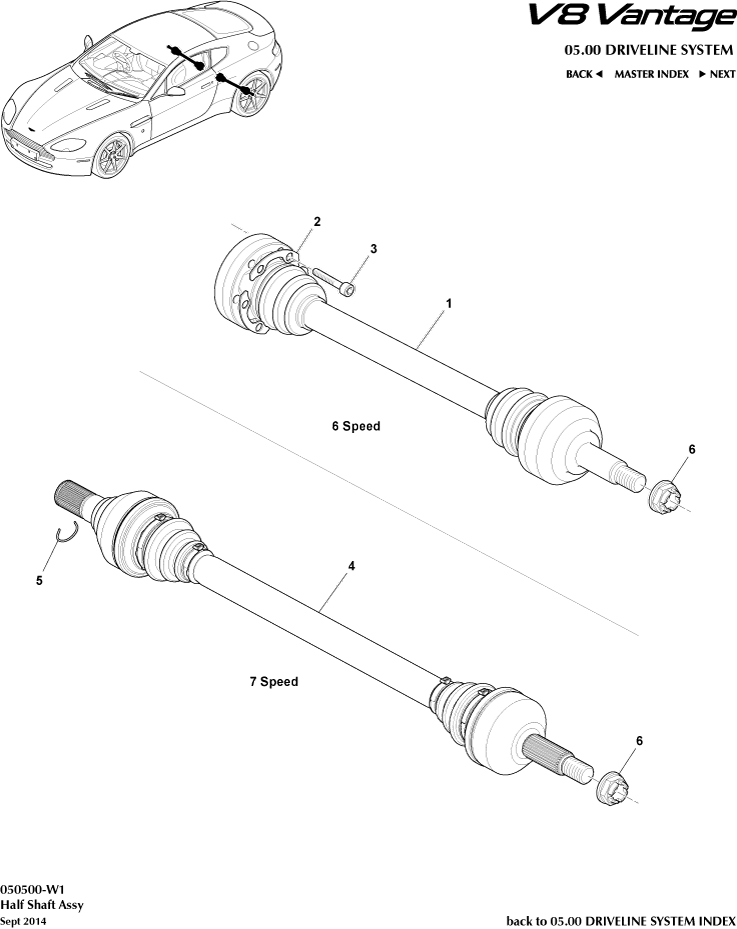 V8 Vantage

05.00 DRIVELINE SYSTEM

BACK ◄ MASTER INDEX ► NEXT

2

3

1

6 Speed

6

5

4

7 Speed

6

050500-W1
Half Shaft Assy
Sept 2014

back to 05.00 DRIVELINE SYSTEM INDEX