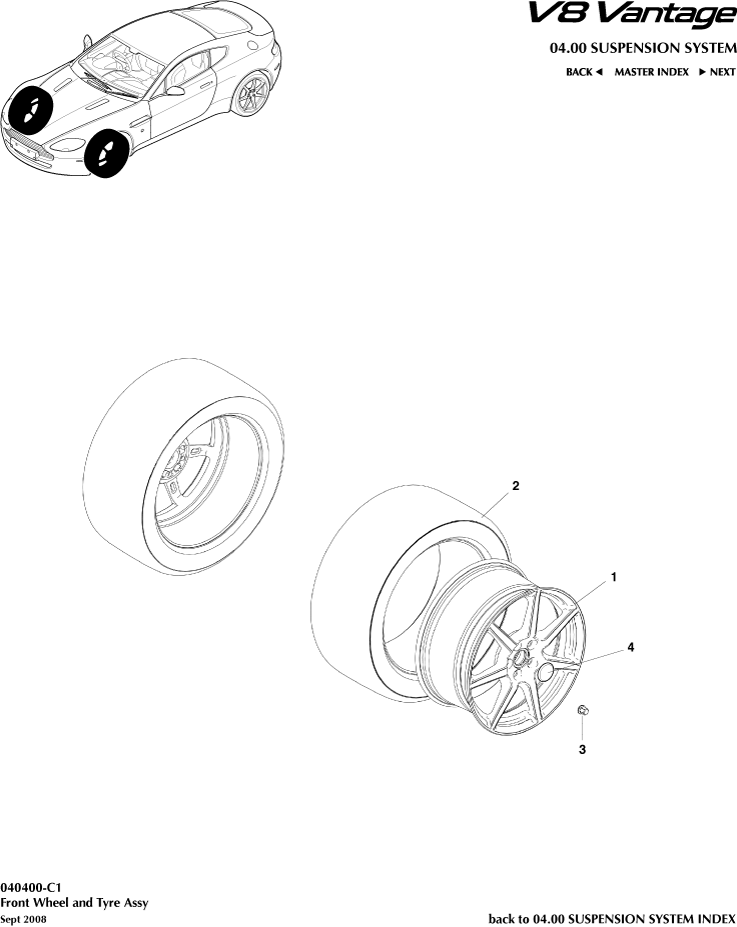 V8 Vantage

04.00 SUSPENSION SYSTEM

BACK ◄ MASTER INDEX ► NEXT

2

1

4

3

040400-C1
Front Wheel and Tyre Assy
Sept 2008

back to 04.00 SUSPENSION SYSTEM INDEX