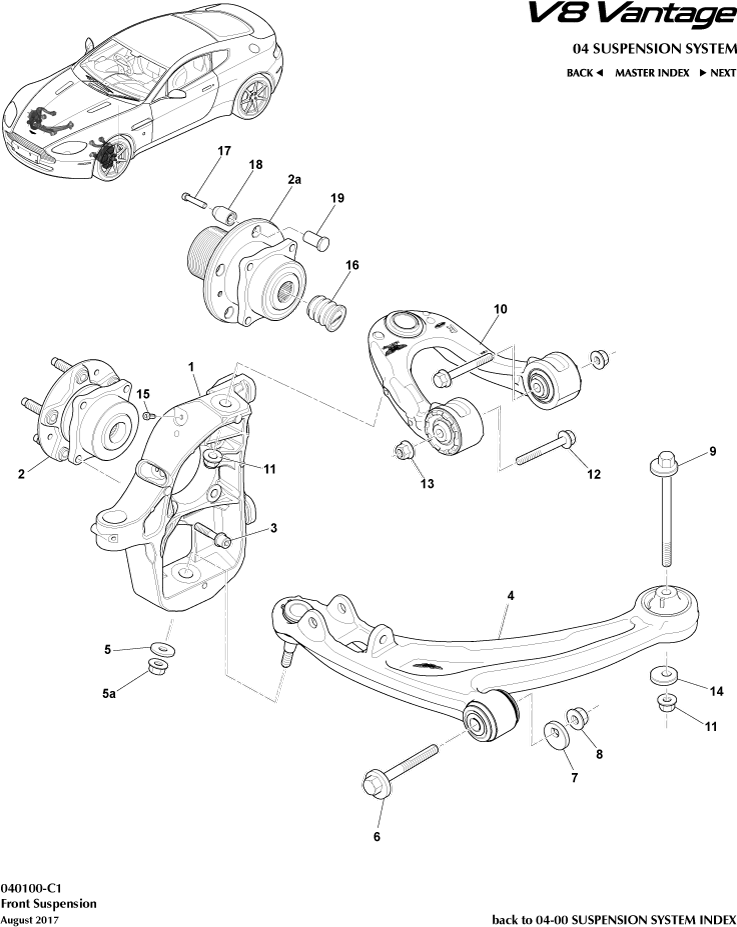 V8 Vantage

04 SUSPENSION SYSTEM

BACK ◄ MASTER INDEX ► NEXT

17
18
2a
19
16
10
1
15
2
11
13
12
9
3
4
5
5a
14
11
8
7
6

040100-C1
Front Suspension
August 2017

back to 04-00 SUSPENSION SYSTEM INDEX