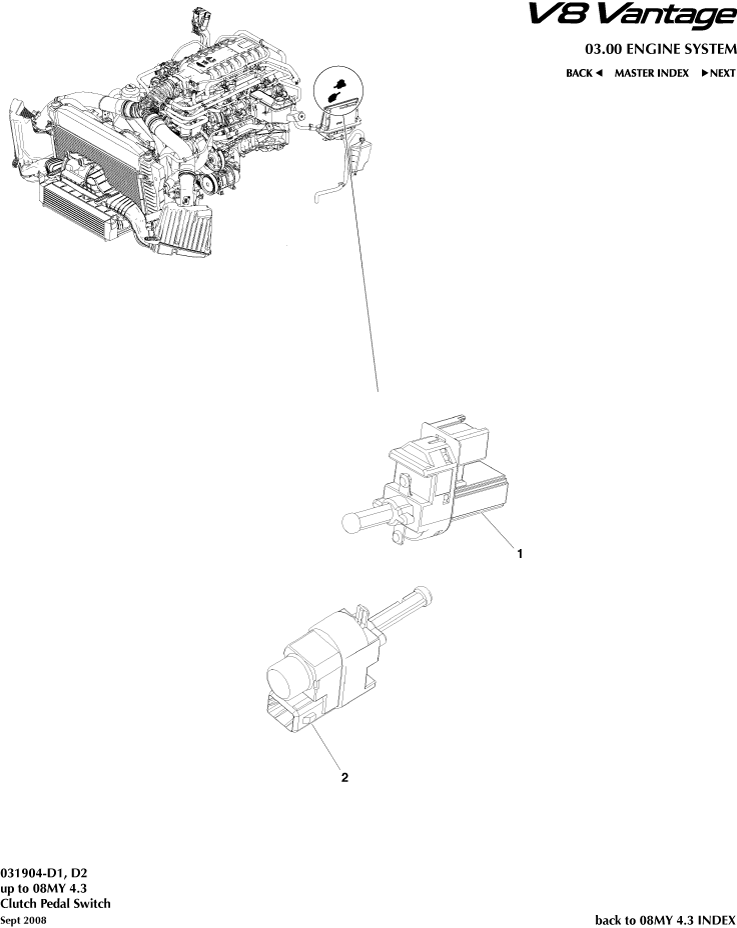 V8 Vantage

03.00 ENGINE SYSTEM

BACK ◄ MASTER INDEX ►NEXT

1

2

031904-D1, D2
up to 08MY 4.3
Clutch Pedal Switch
Sept 2008

back to 08MY 4.3 INDEX