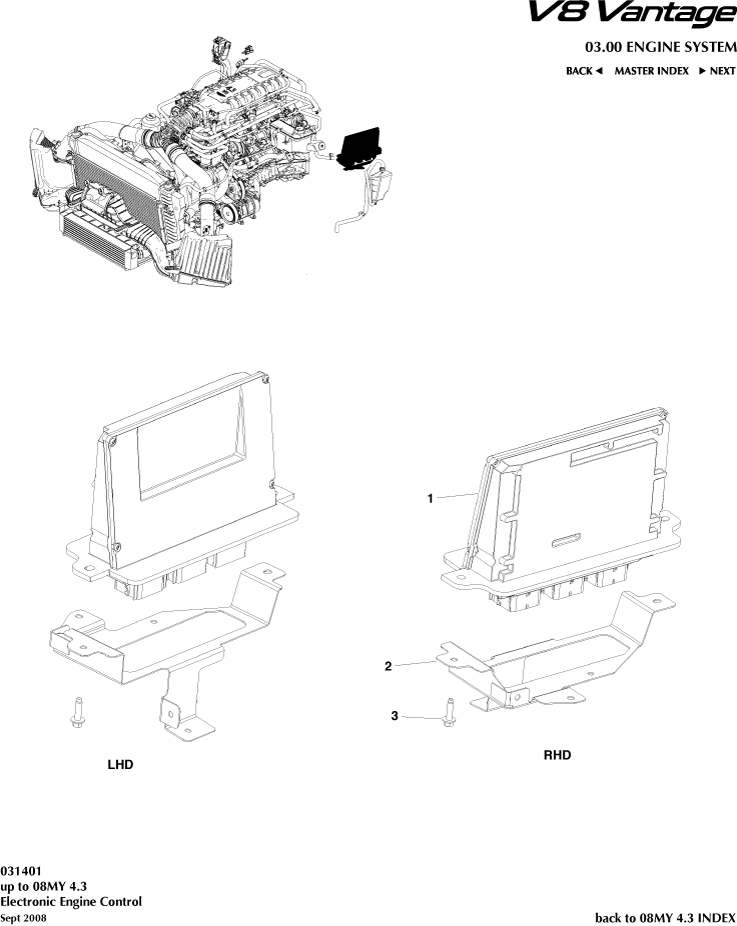 V8 Vantage

03.00 ENGINE SYSTEM

BACK ◄ MASTER INDEX ► NEXT

1

2

3

LHD

RHD

031401
up to 08MY 4.3
Electronic Engine Control
Sept 2008

back to 08MY 4.3 INDEX