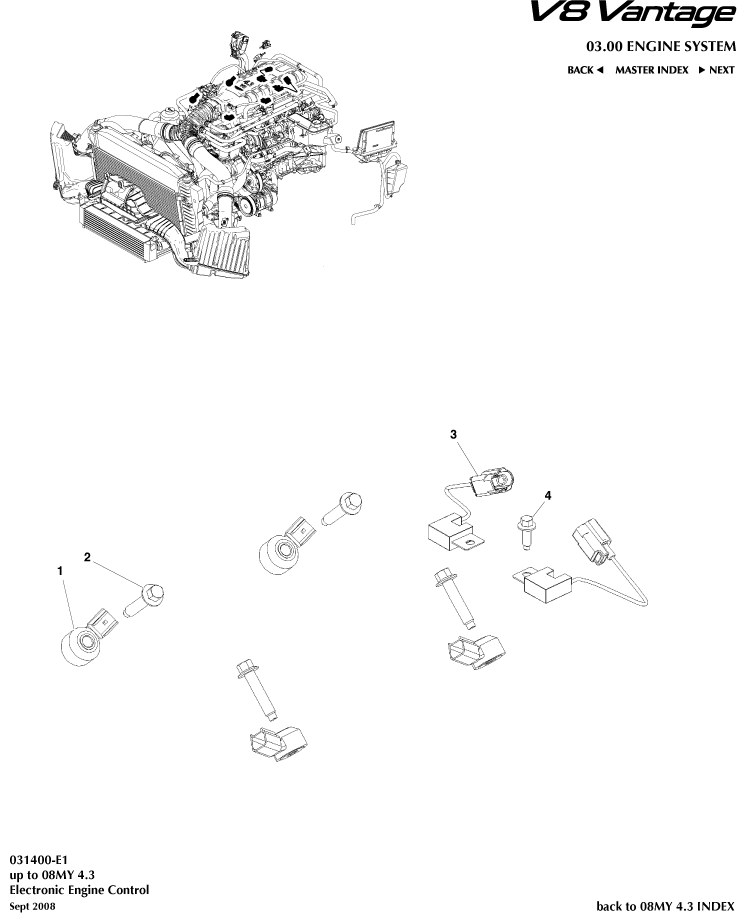 V8 Vantage

03.00 ENGINE SYSTEM

BACK ◄ MASTER INDEX ► NEXT

3

4

2

1

031400-E1
up to 08MY 4.3
Electronic Engine Control
Sept 2008

back to 08MY 4.3 INDEX