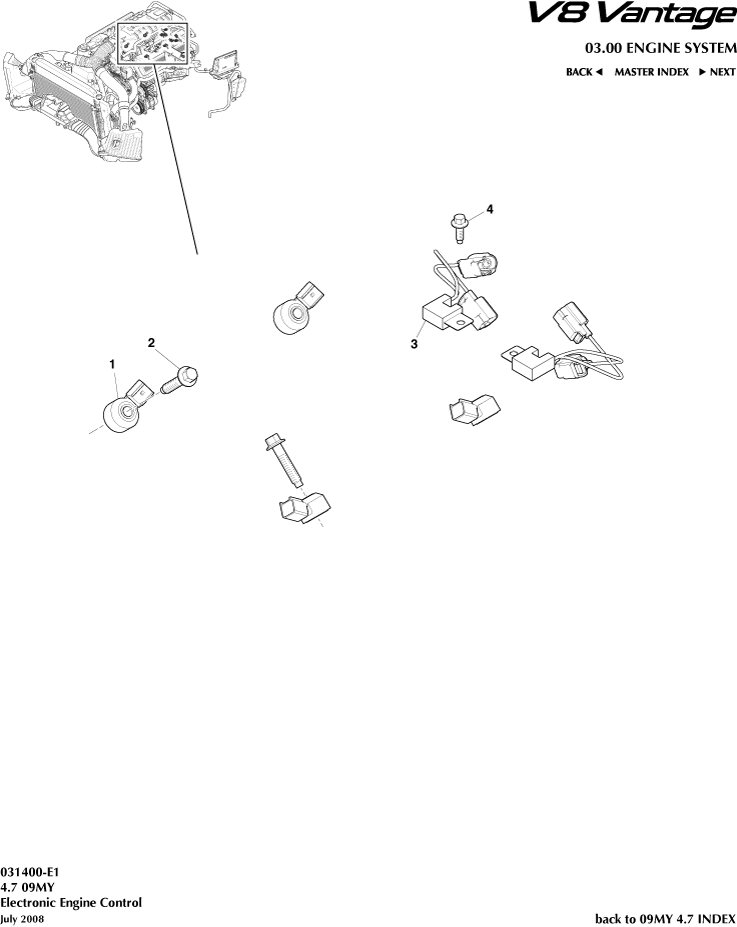 V8 Vantage

03.00 ENGINE SYSTEM

BACK ◄ MASTER INDEX ► NEXT

4

3

2

1

031400-E1
4.7 09MY
Electronic Engine Control
July 2008

back to 09MY 4.7 INDEX