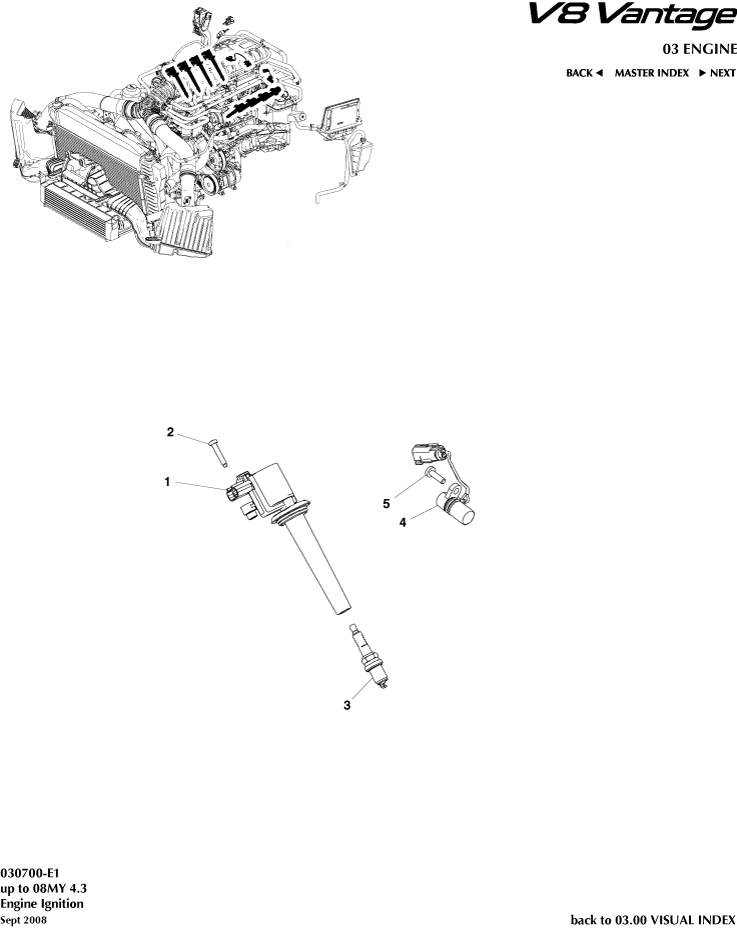 V8 Vantage

03 ENGINE

BACK ◄ MASTER INDEX ► NEXT

2

1

5

4

3

030700-E1
up to 08MY 4.3
Engine Ignition
Sept 2008

back to 03.00 VISUAL INDEX