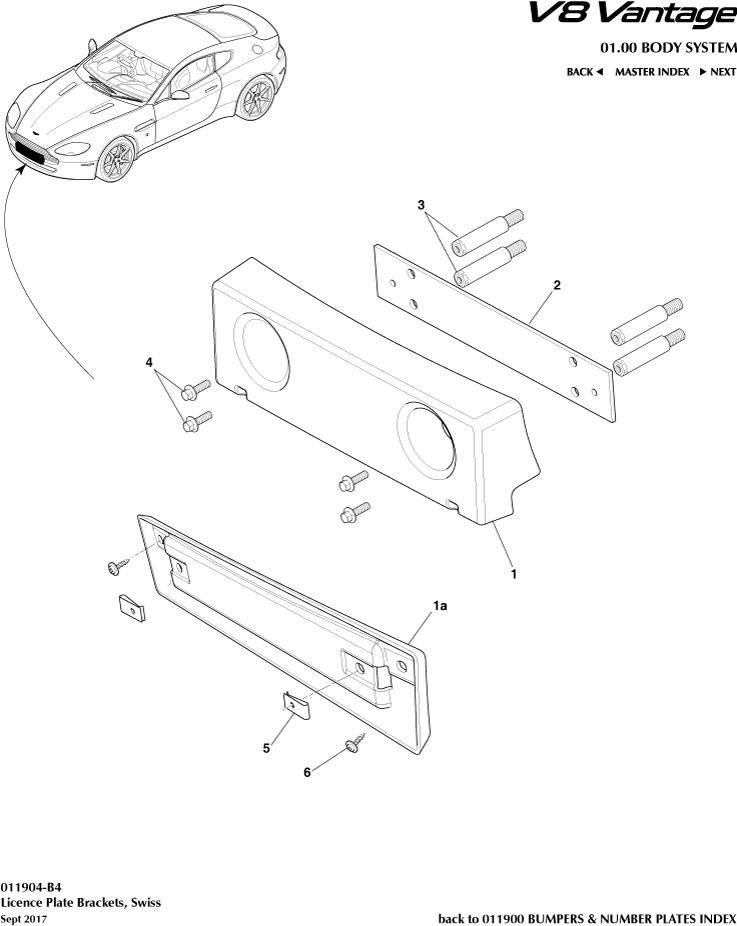 V8 Vantage

01.00 BODY SYSTEM

BACK ◄ MASTER INDEX ► NEXT

3

2

4

1

1a

5

6

011904-B4
Licence Plate Brackets, Swiss
Sept 2017

back to 011900 BUMPERS & NUMBER PLATES INDEX