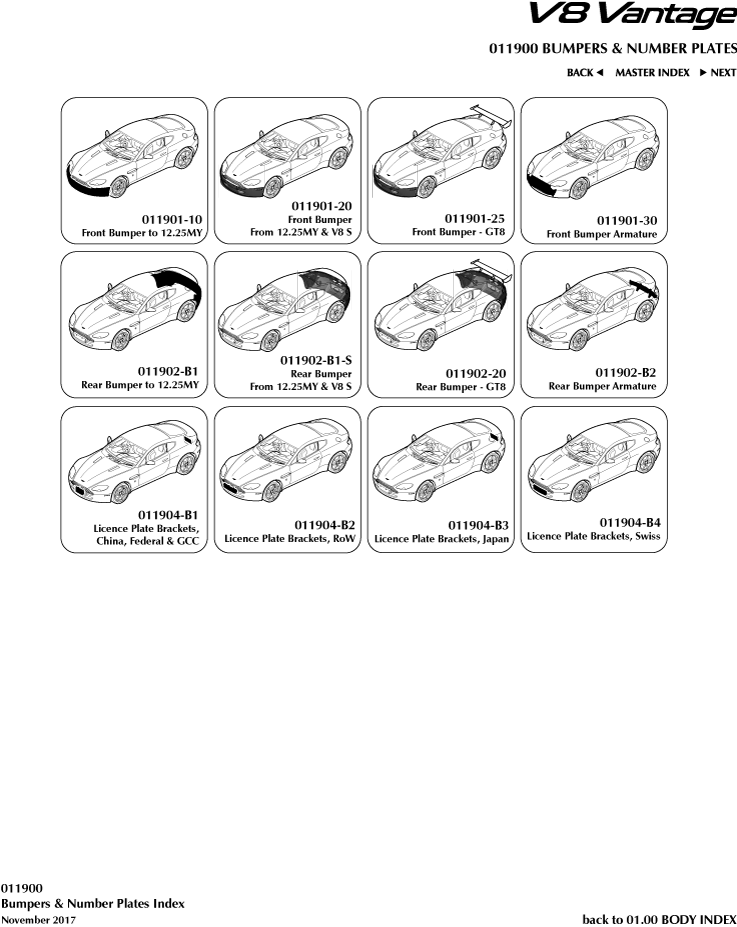 V8 Vantage

011900 BUMPERS & NUMBER PLATES

BACK ◄ MASTER INDEX ► NEXT

011901-10
Front Bumper to 12.25MY

011901-20
Front Bumper
From 12.25MY & V8 S

011901-25
Front Bumper - GT8

011901-30
Front Bumper Armature

011902-B1
Rear Bumper to 12.25MY

011902-B1-S
Rear Bumper
From 12.25MY & V8 S

011902-20
Rear Bumper - GT8

011902-B2
Rear Bumper Armature

011904-B1
Licence Plate Brackets,
China, Federal & GCC

011904-B2
Licence Plate Brackets, RoW

011904-B3
Licence Plate Brackets, Japan

011904-B4
Licence Plate Brackets, Swiss

011900
Bumpers & Number Plates Index
November 2017

back to 01.00 BODY INDEX