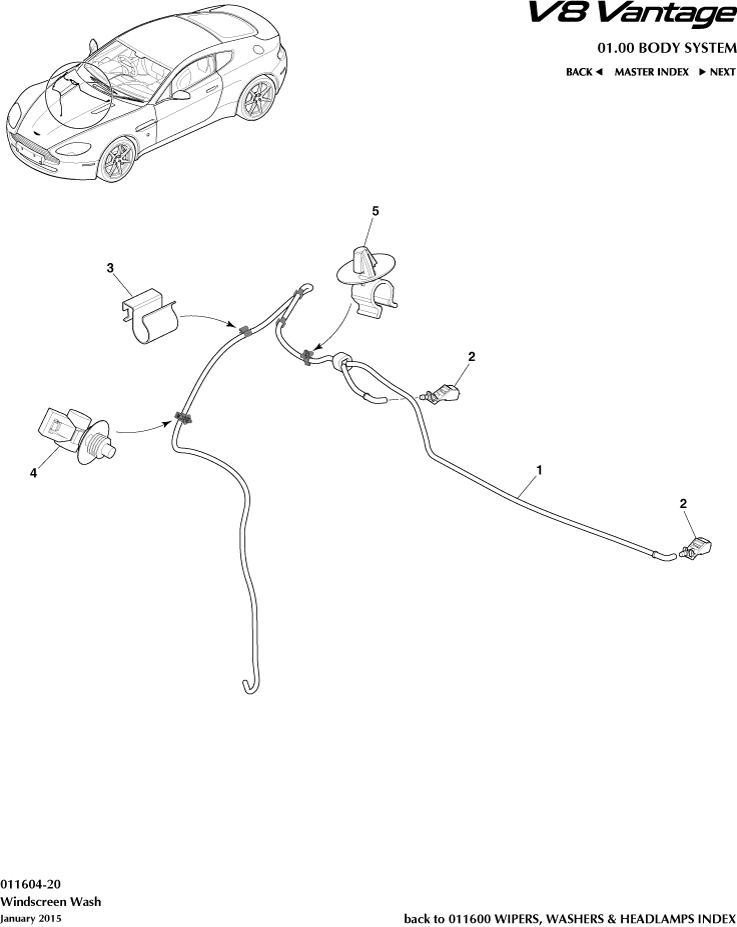 V8 Vantage

01.00 BODY SYSTEM

BACK ◄ MASTER INDEX ► NEXT

5

3

2

4

1

2

011604-20
Windscreen Wash
January 2015

back to 011600 WIPERS, WASHERS & HEADLAMPS INDEX