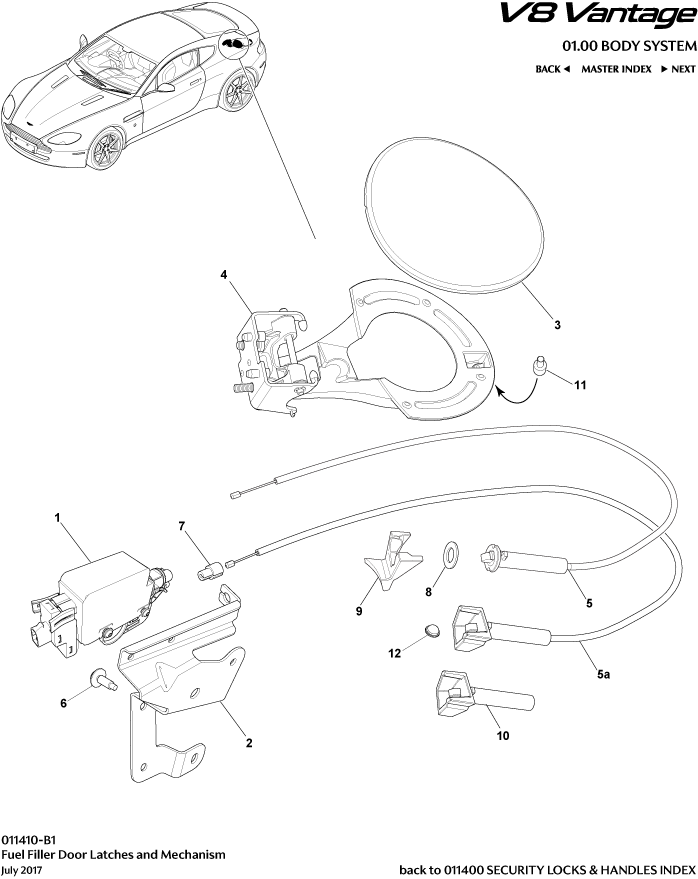 V8 Vantage

01.00 BODY SYSTEM

BACK ◄ MASTER INDEX ► NEXT

4

3

11

1

7

9

8

5

12

5a

6

2

10

011410-B1
Fuel Filler Door Latches and Mechanism
July 2017

back to 011400 SECURITY LOCKS & HANDLES INDEX