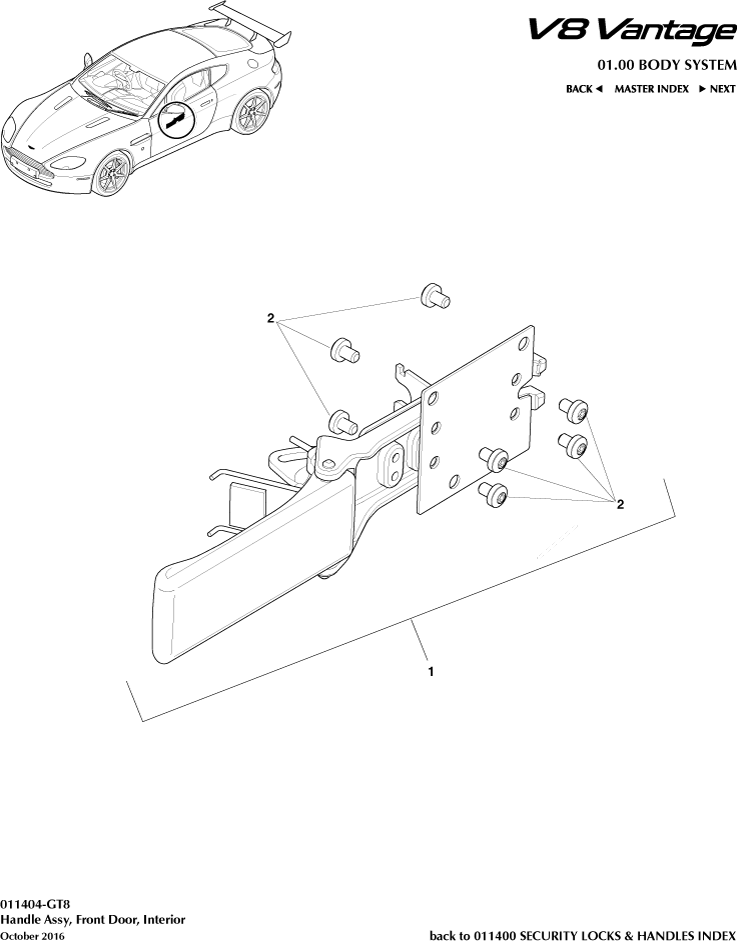 V8 Vantage

01.00 BODY SYSTEM

BACK ◄ MASTER INDEX ► NEXT

2

2

1

011404-GT8
Handle Assy, Front Door, Interior
October 2016

back to 011400 SECURITY LOCKS & HANDLES INDEX