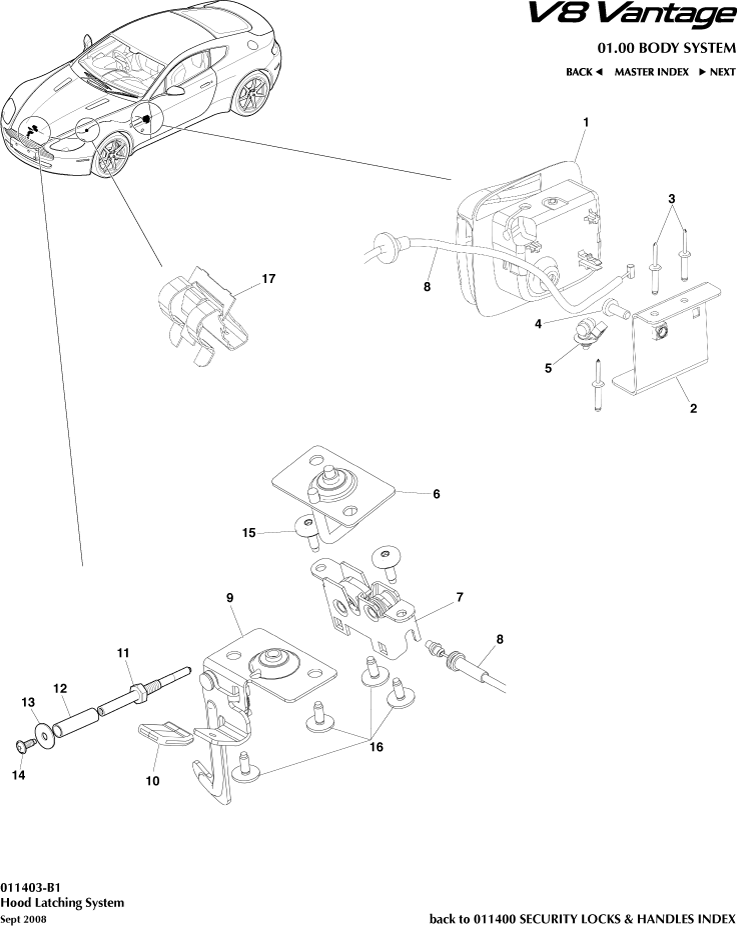 V8 Vantage

01.00 BODY SYSTEM

BACK ◄ MASTER INDEX ► NEXT

1
3
17
8
4
5
2
6
15
7
9
8
11
12
13
14
10
16

011403-B1
Hood Latching System
Sept 2008

back to 011400 SECURITY LOCKS & HANDLES INDEX