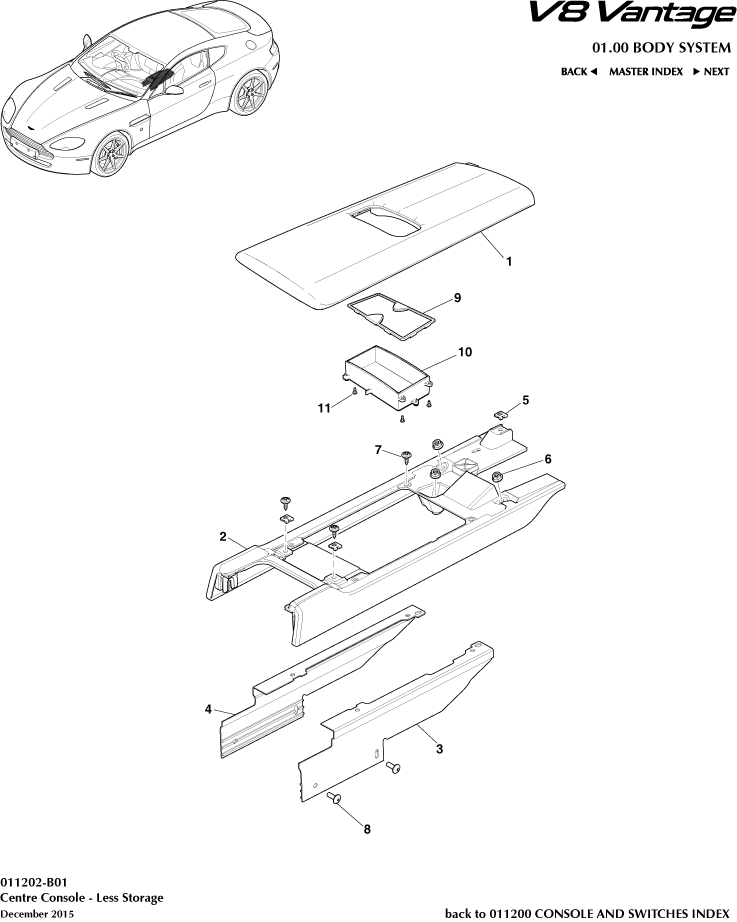 V8 Vantage

01.00 BODY SYSTEM

BACK ◄ MASTER INDEX ► NEXT

1

9

10

11

5

7

6

2

4

3

8

011202-B01
Centre Console - Less Storage
December 2015

back to 011200 CONSOLE AND SWITCHES INDEX