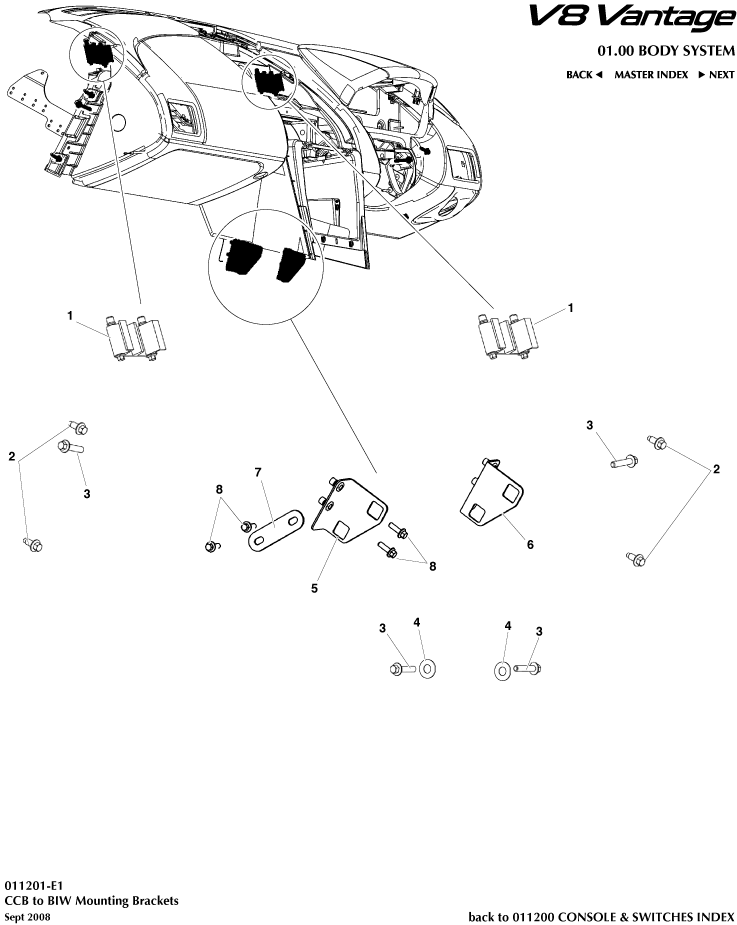 V8 Vantage

01.00 BODY SYSTEM

BACK ◄ MASTER INDEX ► NEXT

1

1

2

3

3

2

8

7

5

8

6

3

4

4

3

011201-E1
CCB to BIW Mounting Brackets
Sept 2008

back to 011200 CONSOLE & SWITCHES INDEX