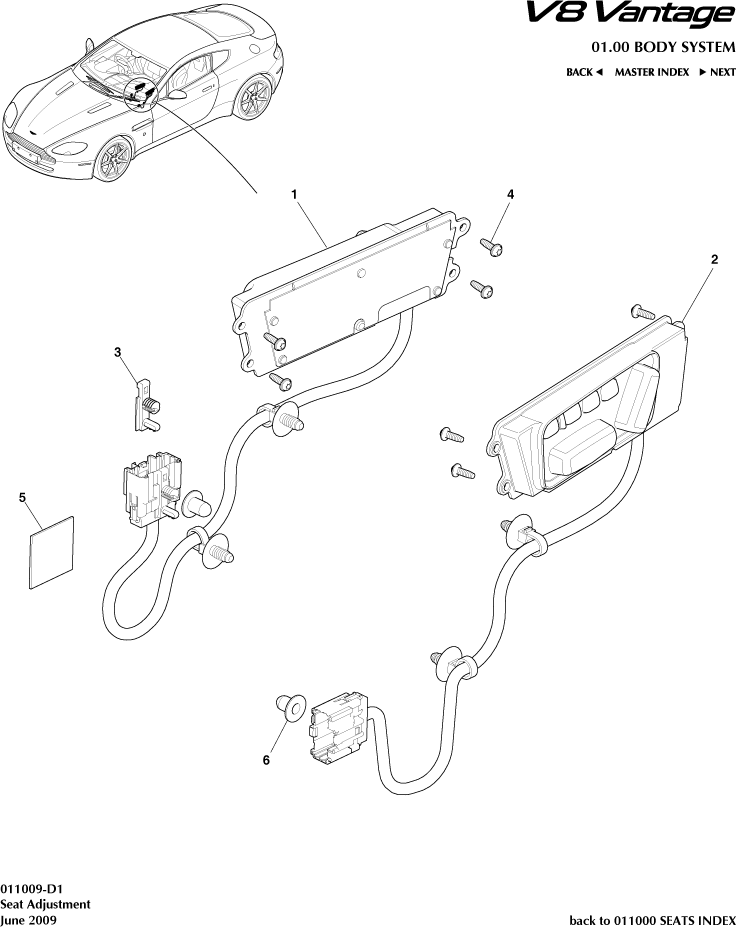 V8 Vantage

01.00 BODY SYSTEM

BACK ◄ MASTER INDEX ► NEXT

1

4

2

3

5

6

011009-D1
Seat Adjustment
June 2009

back to 011000 SEATS INDEX