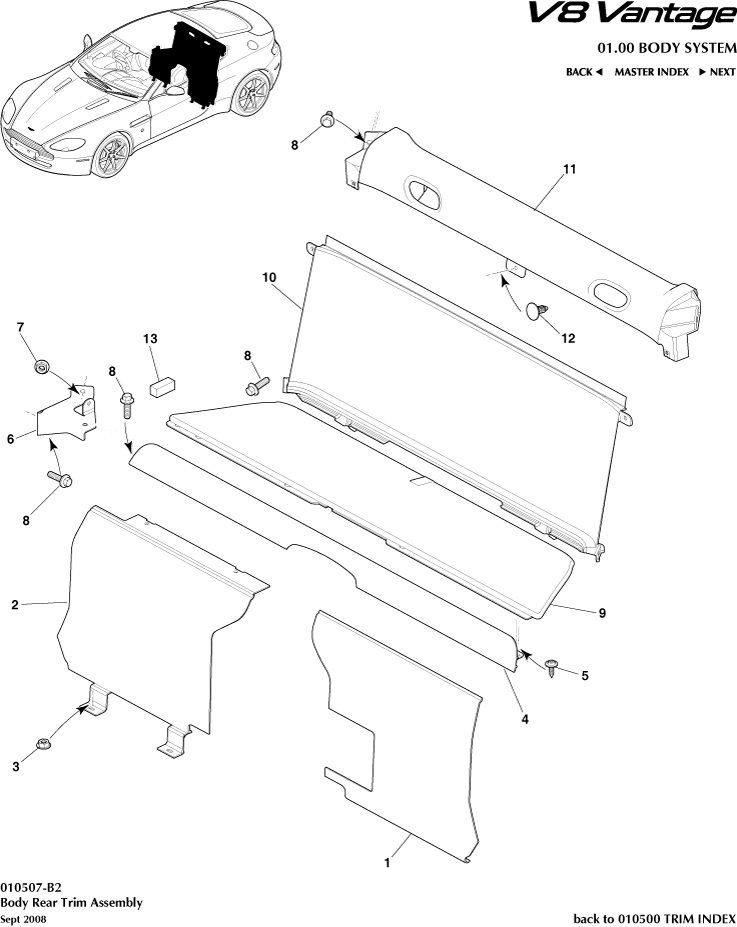 V8 Vantage

01.00 BODY SYSTEM

BACK ◄ MASTER INDEX ► NEXT

8

11

10

12

7

13

8

8

6

8

2

9

5

4

3

1

010507-B2
Body Rear Trim Assembly
Sept 2008

back to 010500 TRIM INDEX