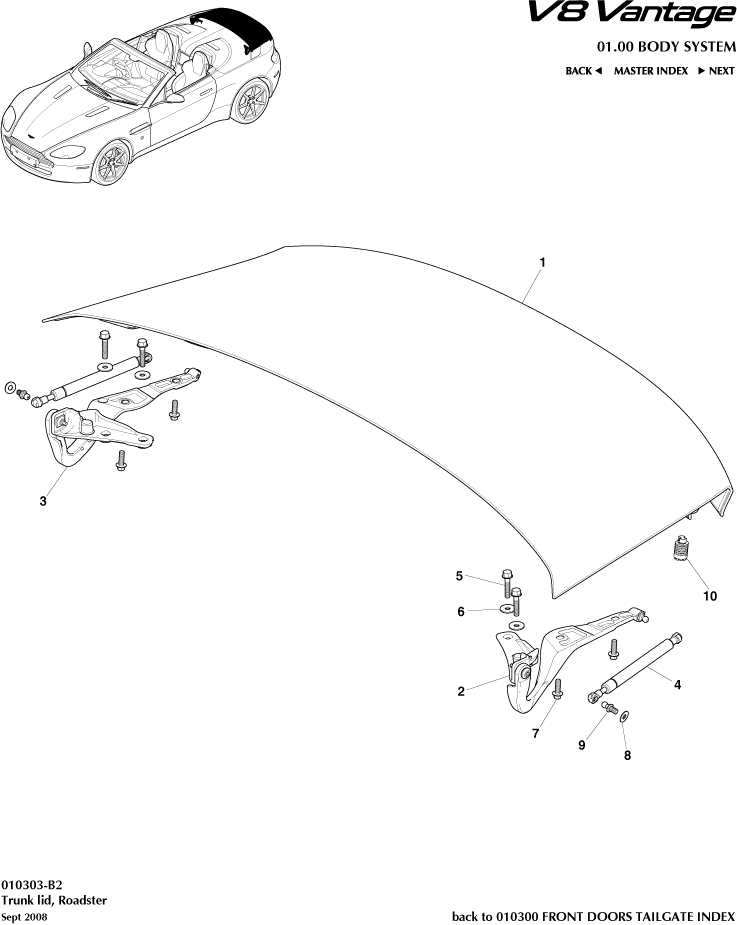 V8 Vantage

01.00 BODY SYSTEM

BACK ◄ MASTER INDEX ► NEXT

1

3

5

6

10

2

4

7

9

8

010303-B2
Trunk lid, Roadster
Sept 2008

back to 010300 FRONT DOORS TAILGATE INDEX