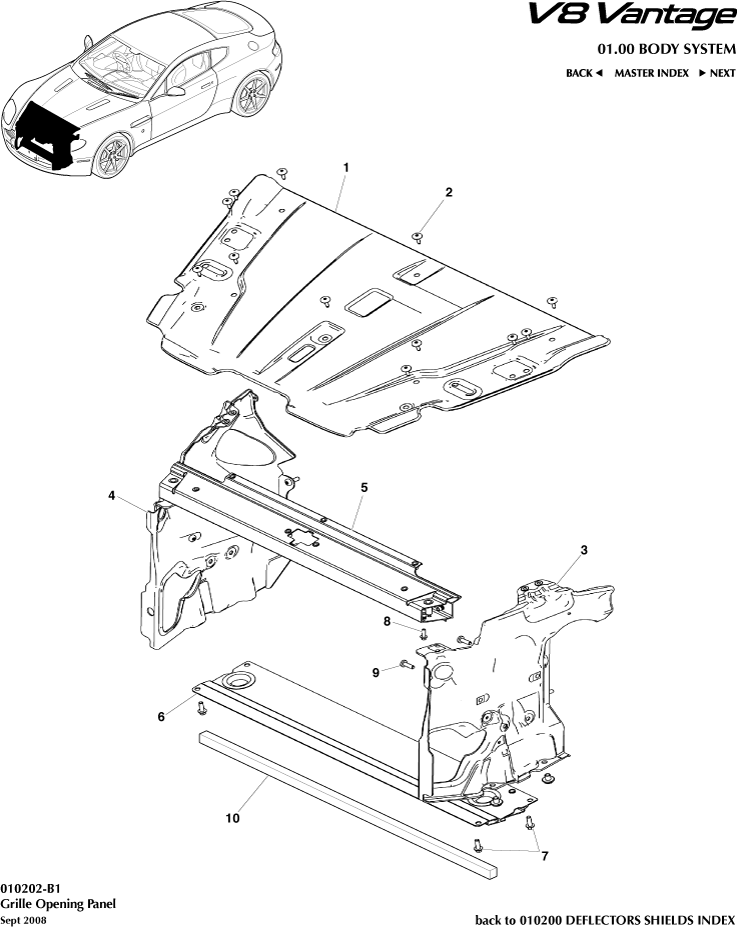 V8 Vantage

01.00 BODY SYSTEM

BACK ◄ MASTER INDEX ► NEXT

1

2

4

5

3

8

9

6

10

7

010202-B1
Grille Opening Panel
Sept 2008

back to 010200 DEFLECTORS SHIELDS INDEX