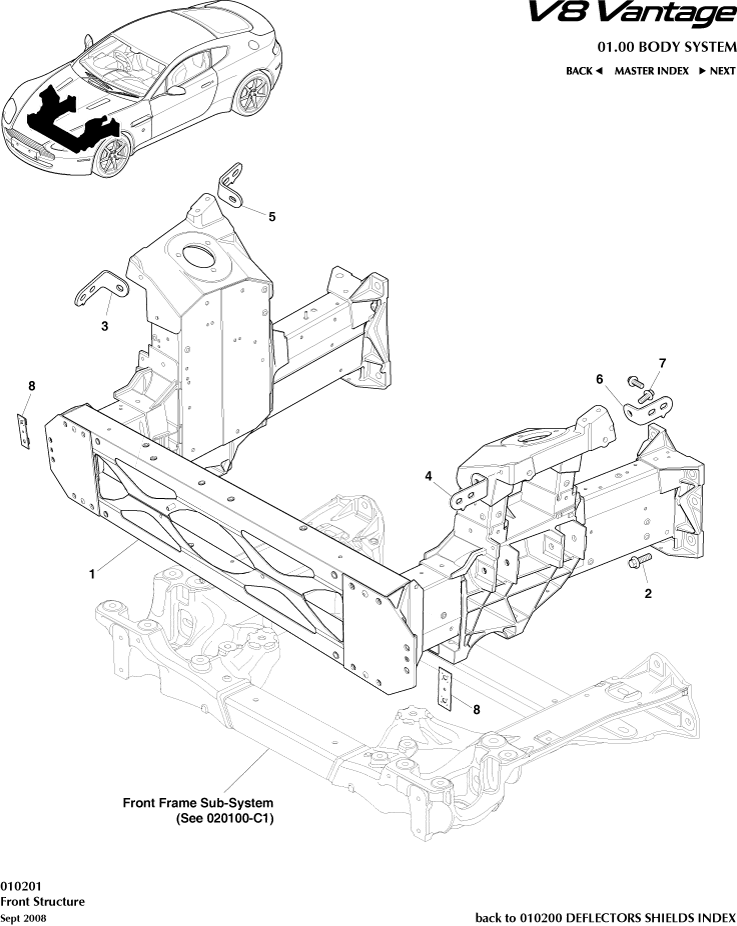 V8 Vantage

01.00 BODY SYSTEM

BACK ◄ MASTER INDEX ► NEXT

5

3

8

7

6

4

1

2

8

Front Frame Sub-System
(See 020100-C1)

010201
Front Structure
Sept 2008

back to 010200 DEFLECTORS SHIELDS INDEX