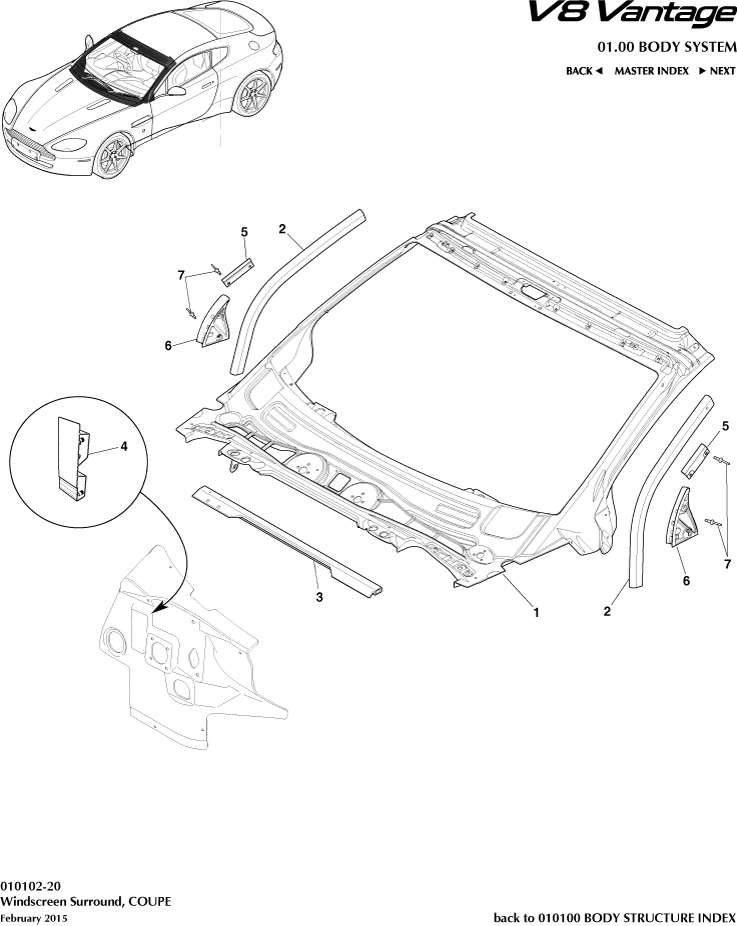 V8 Vantage

01.00 BODY SYSTEM

BACK ◄ MASTER INDEX ► NEXT

5
2
7
6
4
5
7
6
3
1
2

010102-20
Windscreen Surround, COUPE
February 2015

back to 010100 BODY STRUCTURE INDEX