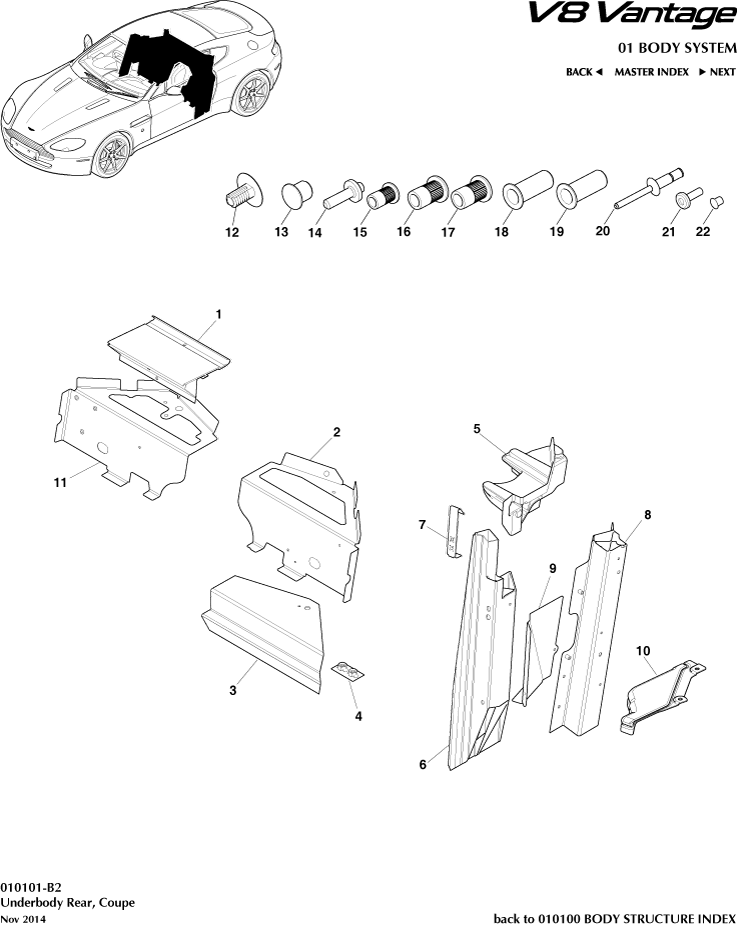 V8 Vantage

01 BODY SYSTEM

BACK ◄ MASTER INDEX ► NEXT

12 13 14 15 16 17 18 19 20 21 22

1

11

2

5

7

8

9

3

4

10

6

010101-B2
Underbody Rear, Coupe
Nov 2014

back to 010100 BODY STRUCTURE INDEX