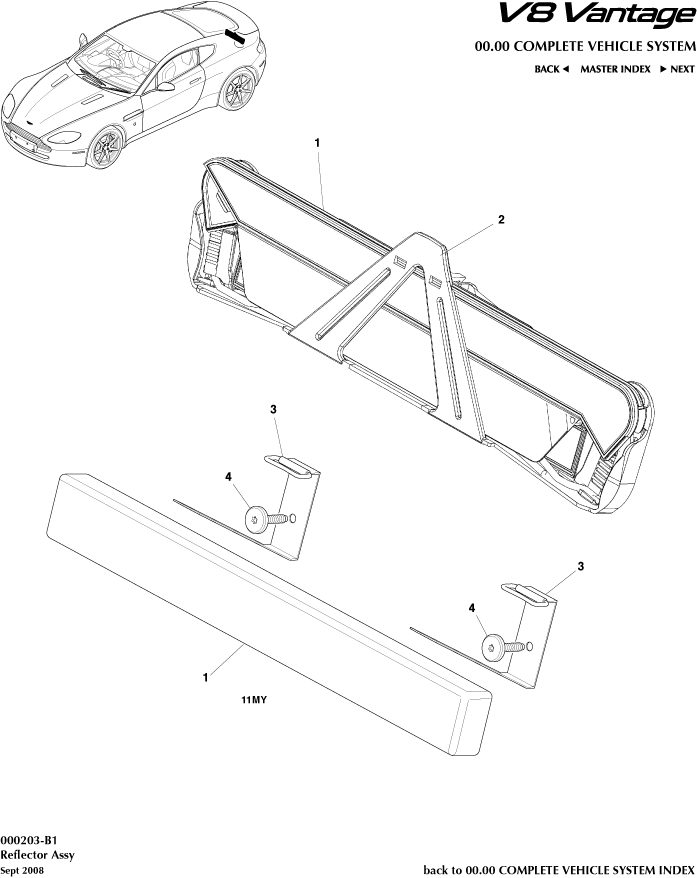 V8 Vantage

00.00 COMPLETE VEHICLE SYSTEM

BACK ◄ MASTER INDEX ► NEXT

1

2

3

4

3

4

1

11MY

000203-B1
Reflector Assy
Sept 2008

back to 00.00 COMPLETE VEHICLE SYSTEM INDEX