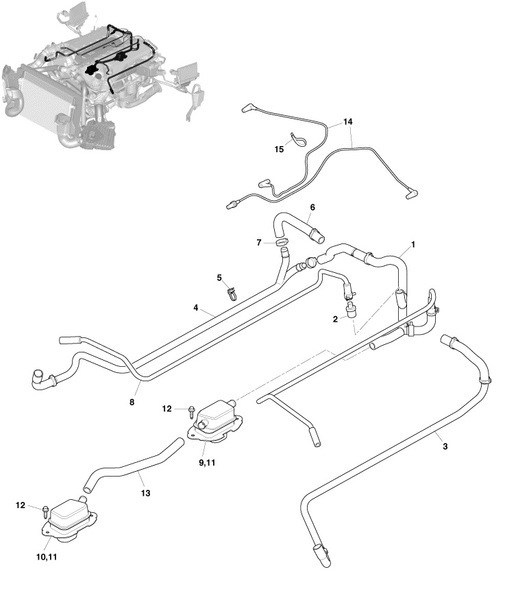 14
15
6
7
1
5
4
2
8
12
9,11
3
13
12
10,11