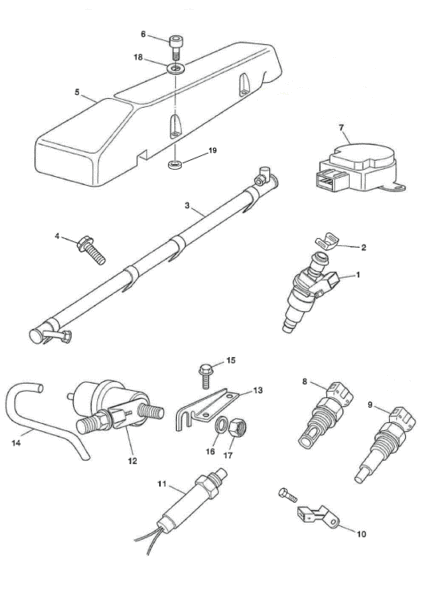 6
18
5
19
7
3
4
2
1
15
13
8
9
14
12
16
17
11
10