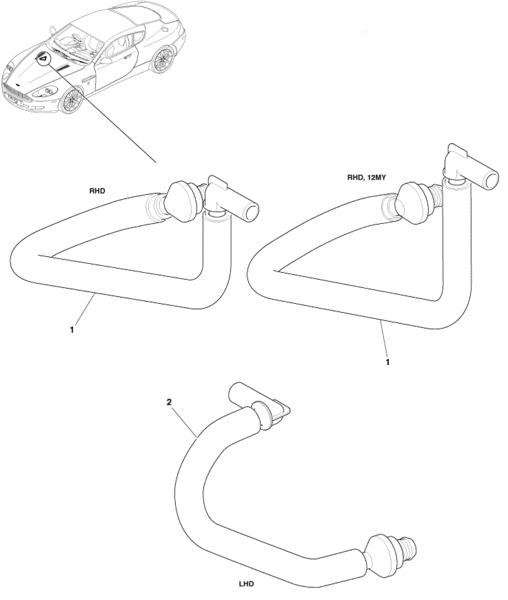 RHD

RHD, 12MY

1

1

2

LHD